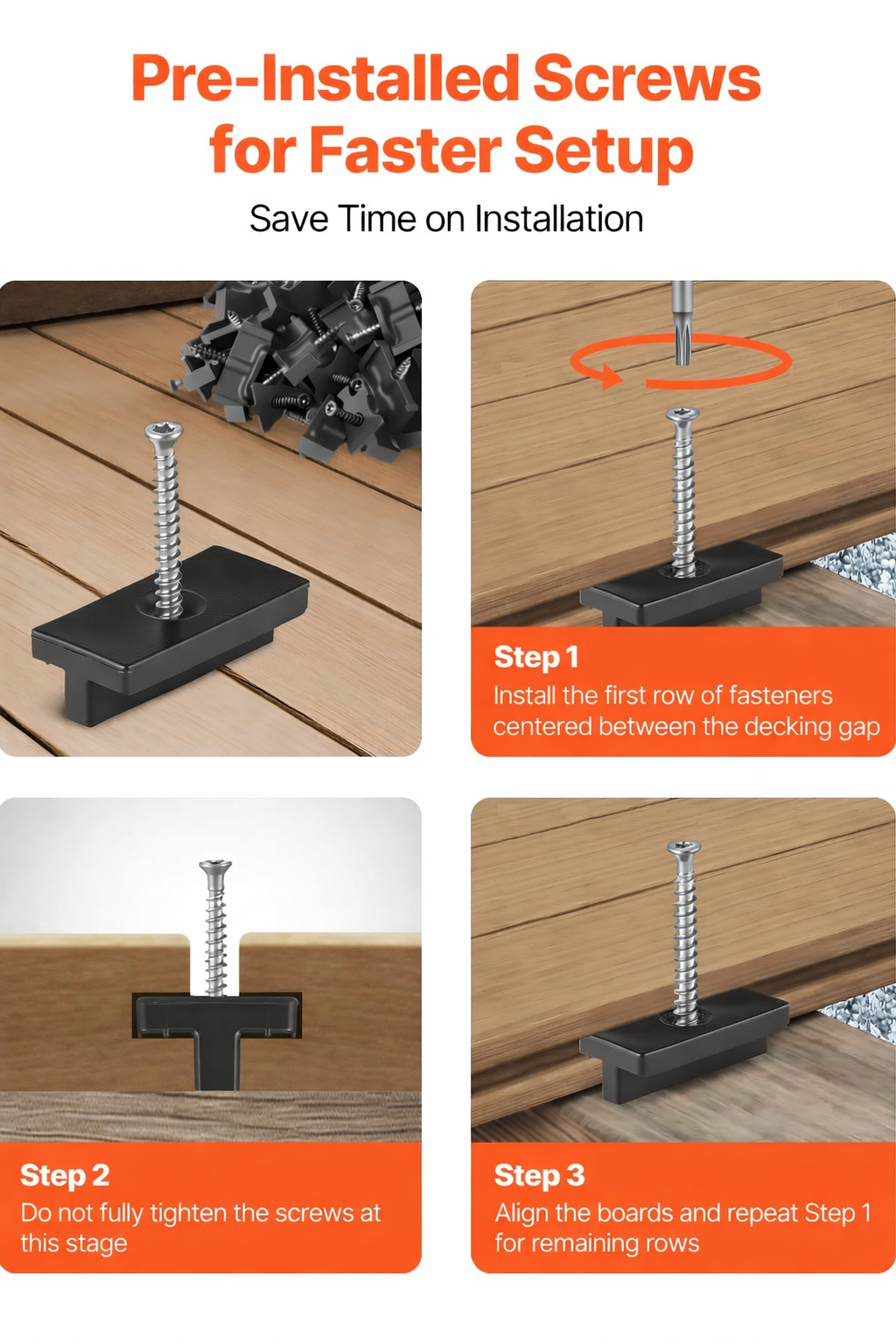 Pre-Installed Screws for Faster Setup

Save Time on Installation

Step 1
Install the first row of fasteners centered between the decking gap

Step 2
Do not fully tighten the screws at this stage

Step 3
Align the boards and repeat Step 1 for remaining rows