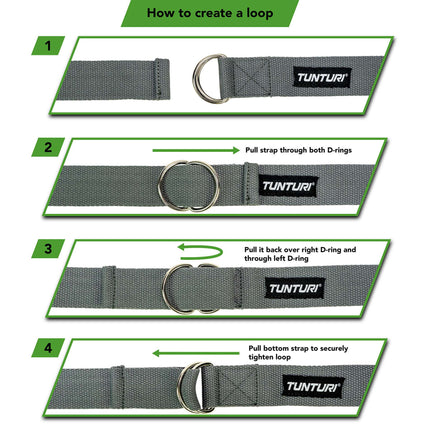 How to create a loop

1

TUNTURI®

2

Pull strap through both D-rings

TUNTURI®

3

Pull it back over right D-ring and through left D-ring

TUNTURI®

4

Pull bottom strap to securely tighten loop

TUNTURI®